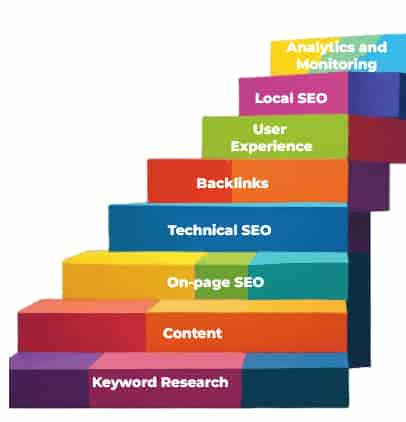 Analytics and Monitoring

Local SEO

User Experience

Backlinks

Technical SEO

On-page SEO

Content

Keyword Research